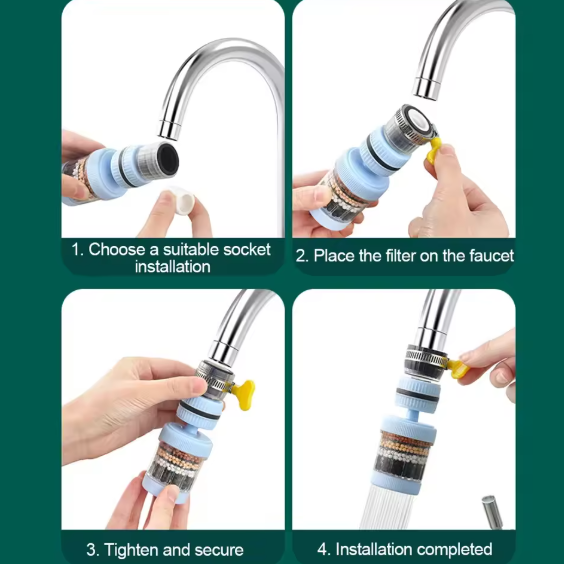 1. Choose a suitable socket installation

2. Place the filter on the faucet

3. Tighten and secure

4. Installation completed