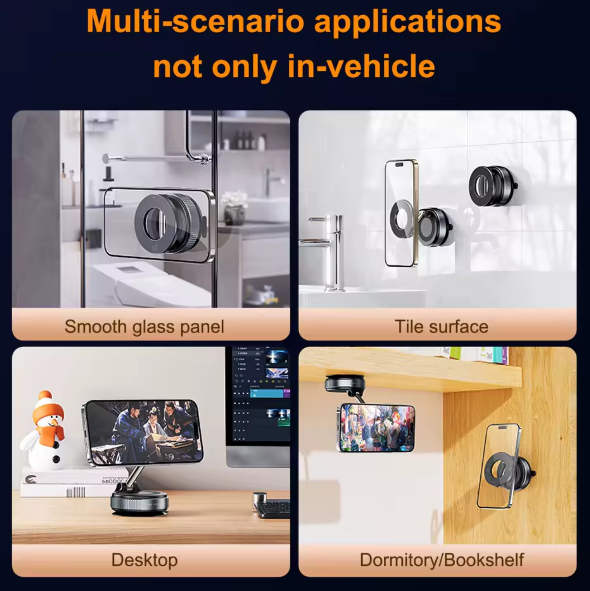 Multi-scenario applications not only in-vehicle

Smooth glass panel

Tile surface

Desktop

Dormitory/Bookshelf